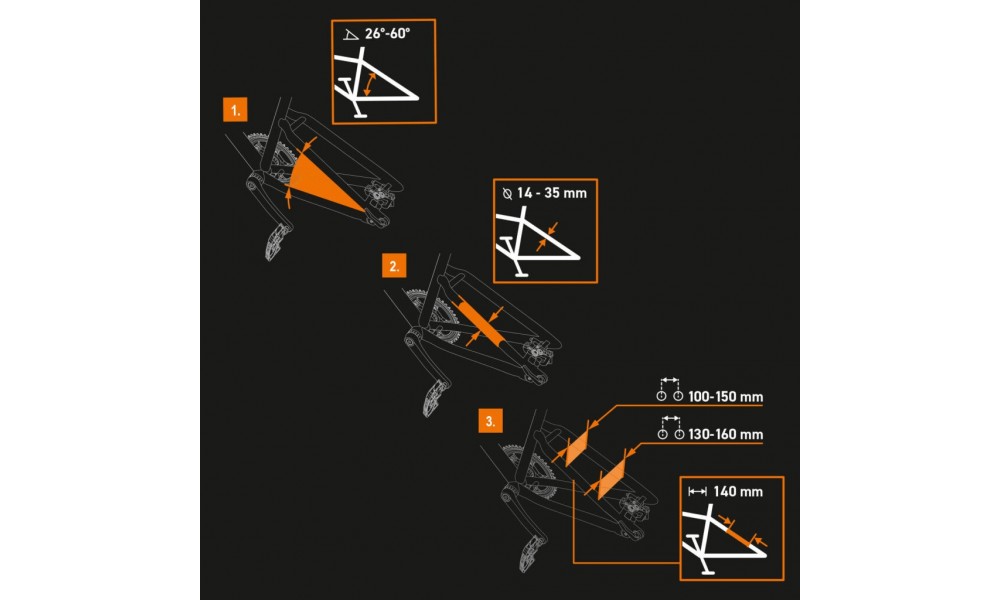 26°-60°

1.

14 - 35 mm

2.

100-150 mm

3.

130-160 mm

140 mm