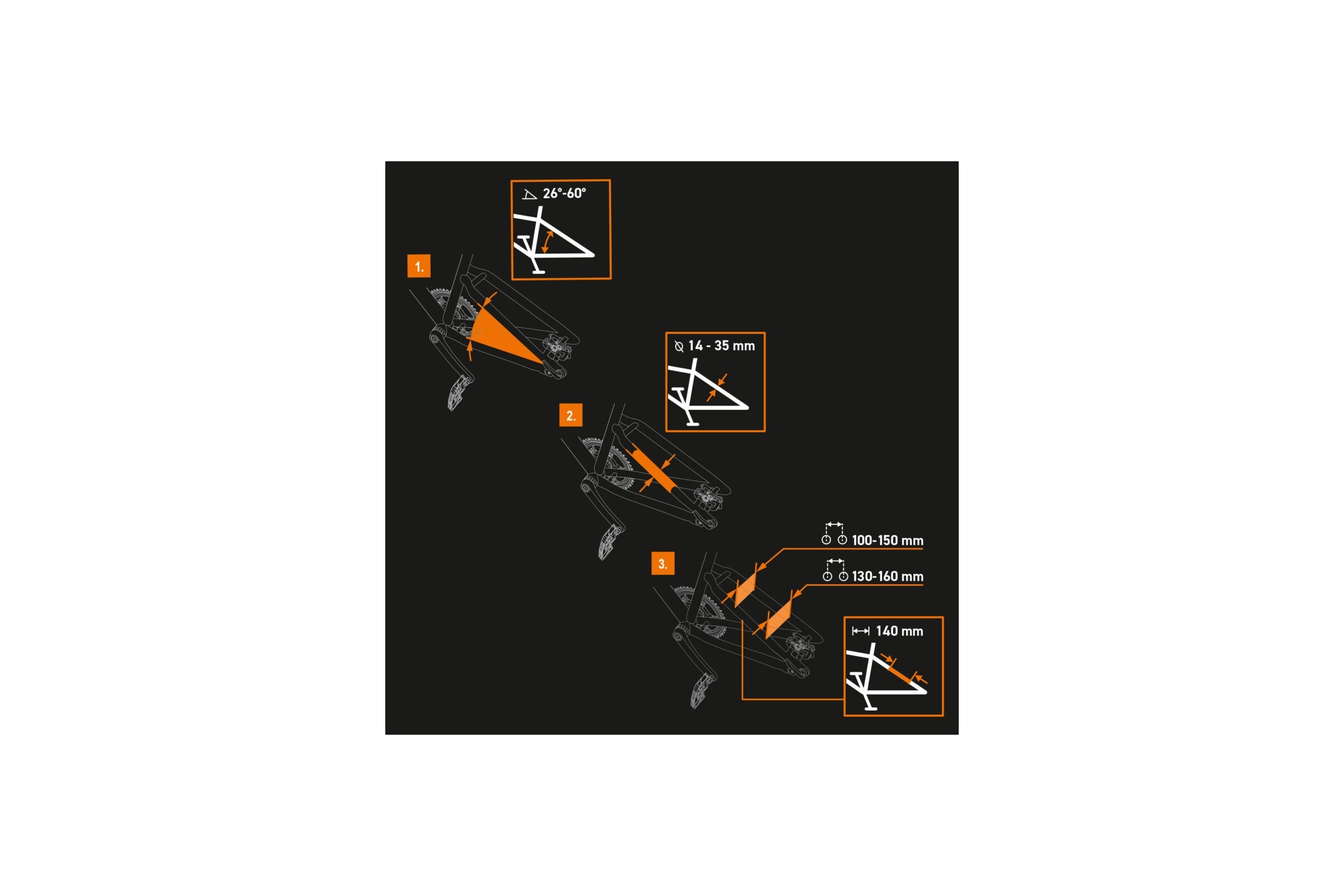 26°-60°

1.

14 - 35 mm

2.

100-150 mm

130-160 mm

3.

140 mm